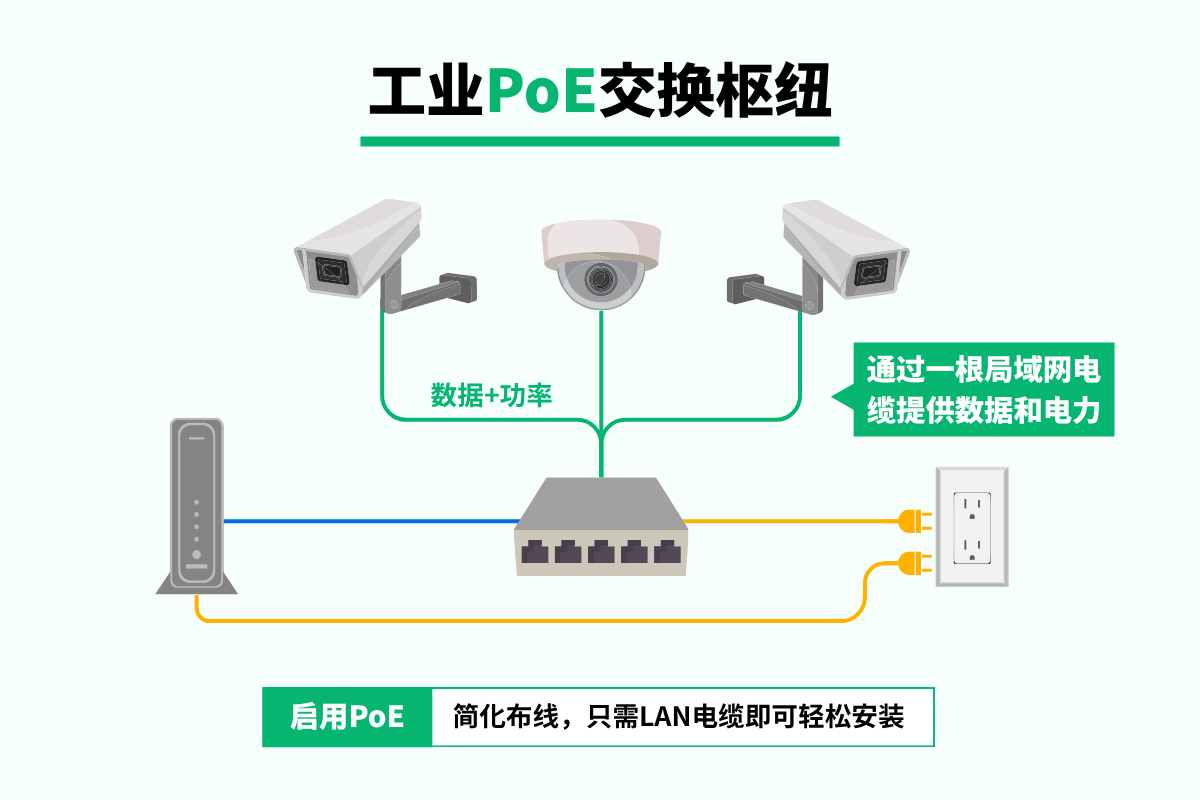 工业PoE交换枢纽

数据+功率

通过一根局域网电缆提供数据和电力

启用PoE

简化布线，只需LAN电缆即可轻松安装