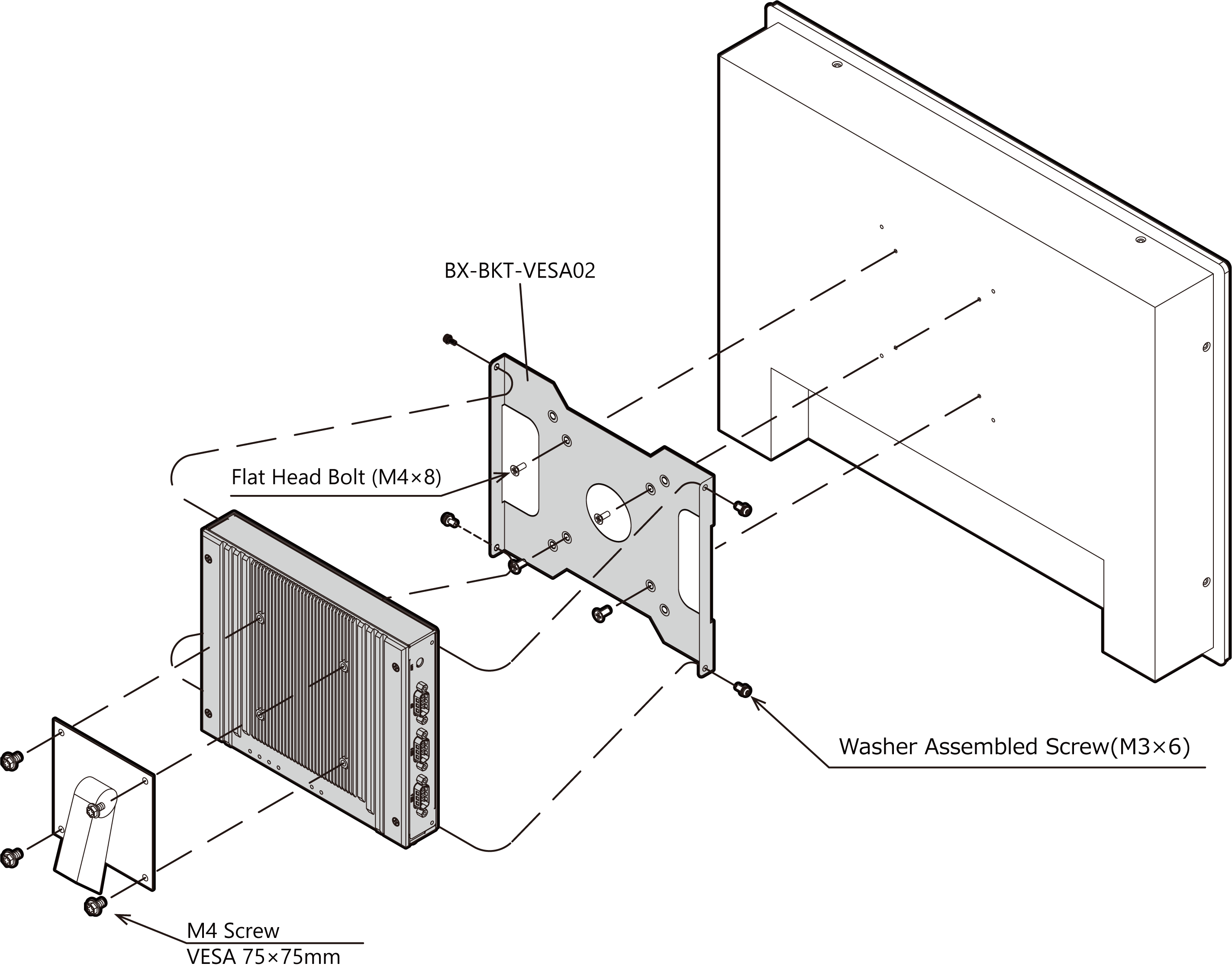 BX-BKT-VESA02

Flat Head Bolt (M4×8)

Washer Assembled Screw(M3×6)

M4 Screw
VESA 75×75mm